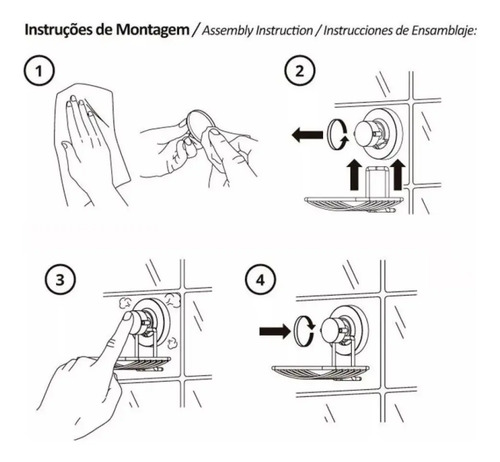 Instruções de Montagem / Assembly Instruction / Instrucciones de Ensamblaje:

1

2

3

4